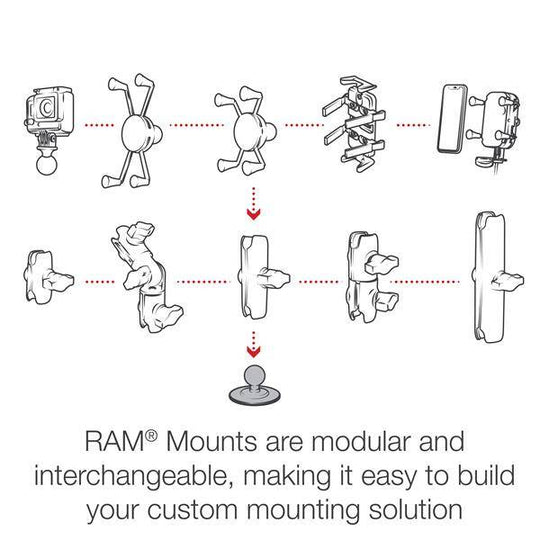 RAM® Mounts are modular and interchangeable, making it easy to build your custom mounting solution