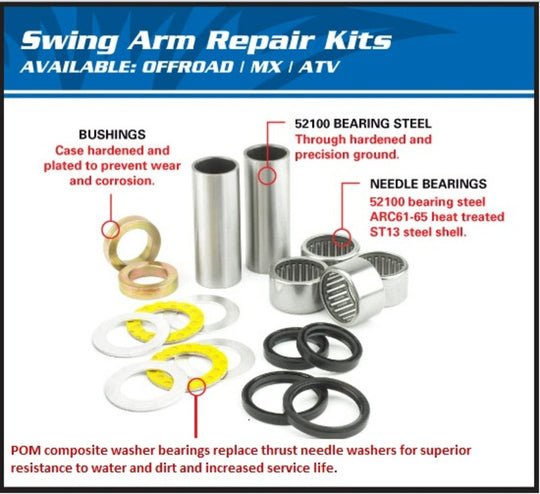 Swing Arm Repair Kits
AVAILABLE: OFFROAD | MX | ATV

BUSHINGS
Case hardened and plated to prevent wear and corrosion.

52100 BEARING STEEL
Through hardened and precision ground.

NEEDLE BEARINGS
52100 bearing steel ARC61-65 heat treated ST13 steel shell.

POM composite washer bearings replace thrust needle washers for superior resistance to water and dirt and increased service life.