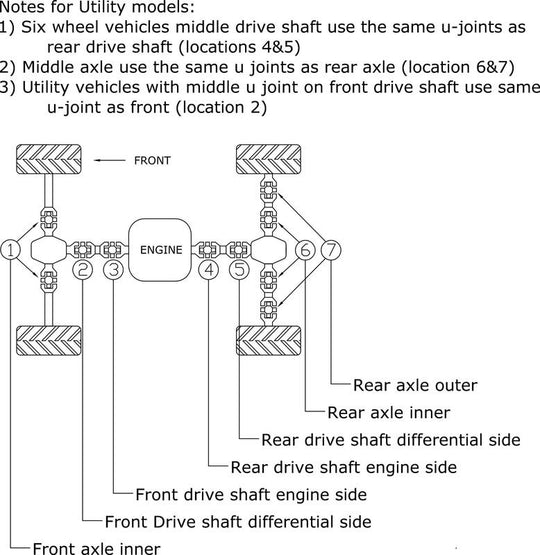 Notes for Utility models:
1) Six wheel vehicles middle drive shaft use the same u-joints as rear drive shaft (locations 4&5)
2) Middle axle use the same u joints as rear axle (location 6&7)
3) Utility vehicles with middle u joint on front drive shaft use same u-joint as front (location 2)

FRONT

ENGINE

1
2
3
4
5
6
7

Rear axle outer
Rear axle inner
Rear drive shaft differential side
Rear drive shaft engine side
Front drive shaft engine side
Front Drive shaft differential side
Front axle inner