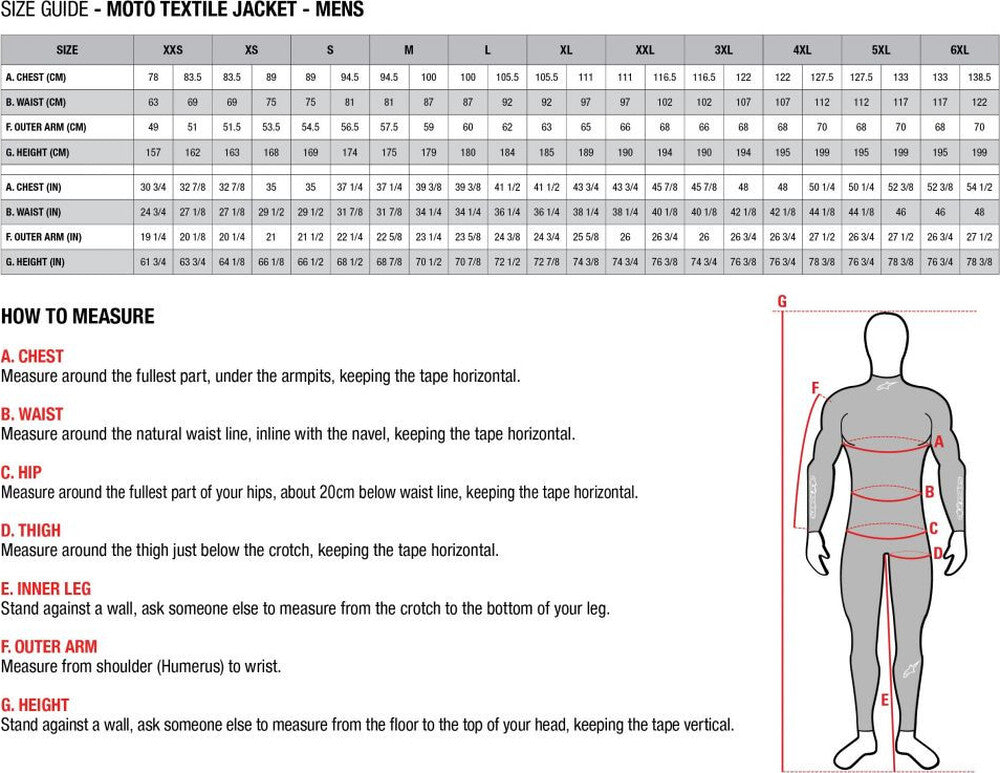 SIZE GUIDE - MOTO TEXTILE JACKET - MENS

| SIZE | XXS | | XS | | S | | M | | L | | XL | | XXL | | 3XL | | 4XL | | 5XL | | 6XL | |
|---|---|---|---|---|---|---|---|---|---|---|---|---|---|---|---|---|---|---|---|---|---|---|
| A. CHEST (CM) | 78 | 83.5 | 83.5 | 89 | 89 | 94.5 | 94.5 | 100 | 100 | 105.5 | 105.5 | 111 | 111 | 116.5 | 116.5 | 122 | 122 | 127.5 | 127.5 | 133 | 133 | 138.5 |
| B. WAIST (CM) | 63 | 69 | 69 | 75 | 75 | 81 | 81 | 87 | 87 | 92 | 92 | 97 | 97 | 102 | 102 | 107 | 107 | 112 | 112 | 117 | 117 | 122 |
| F. OUTER ARM (CM) | 49 | 51 | 51.5 | 53.5 | 54.5 | 56.5 | 57.5 | 59 | 60 | 62 | 63 | 65 | 66 | 68 | 66 | 68 | 68 | 70 | 68 | 70 | 68 | 70 |
| G. HEIGHT (CM) | 157 | 162 | 163 | 168 | 169 | 174 | 175 | 179 | 180 | 184 | 185 | 189 | 190 | 194 | 190 | 194 | 195 | 199 | 195 | 199 | 195 | 199 |
| A. CHEST (IN) | 30 3/4 | 32 7/8 | 32 7/8 | 35 | 35 | 37 1/4 | 37 1/4 | 39 3/8 | 39 3/8 | 41 1/2 | 41 1/2 | 43 3/4 | 43 3/4 | 45 7/8 | 45 7/8 | 48 | 48 | 50 1/4 | 50 1/4 | 52 3/8 | 52 3/8 | 54 1/2 |
| B. WAIST (IN) | 24 3/4 | 27 1/8 | 27 1/8 | 29 1/2 | 29 1/2 | 31 7/8 | 31 7/8 | 34 1/4 | 34 1/4 | 36 1/4 | 36 1/4 | 38 1/4 | 38 1/4 | 40 1/8 | 40 1/8 | 42 1/8 | 42 1/8 | 44 1/8 | 44 1/8 | 46 | 46 | 48 |
| F. OUTER ARM (IN) | 19 1/4 | 20 1/8 | 20 1/4 | 21 | 21 1/2 | 22 1/4 | 22 5/8 | 23 1/4 | 23 5/8 | 24 3/8 | 24 3/4 | 25 5/8 | 26 | 26 3/4 | 26 | 26 3/4 | 26 3/4 | 27 1/2 | 26 3/4 | 27 1/2 | 26 3/4 | 27 1/2 |
| G. HEIGHT (IN) | 61 3/4 | 63 3/4 | 64 1/8 | 66 1/8 | 66 1/2 | 68 1/2 | 68 7/8 | 70 1/2 | 70 7/8 | 72 1/2 | 72 7/8 | 74 3/8 | 74 3/4 | 76 3/8 | 74 3/4 | 76 3/8 | 76 3/4 | 78 3/8 | 76 3/4 | 78 3/8 | 76 3/4 | 78 3/8 |

HOW TO MEASURE

A. CHEST
Measure around the fullest part, under the armpits, keeping the tape horizontal.

B. WAIST
Measure around the natural waist line, inline with the navel, keeping the tape horizontal.

C. HIP
Measure around the fullest part of your hips, about 20cm below waist line, keeping the tape horizontal.

D. THIGH
Measure around the thigh just below the crotch, keeping the tape horizontal.

E. INNER LEG
Stand against a wall, ask someone else to measure from the crotch to the bottom of your leg.

F. OUTER ARM
Measure from shoulder (Humerus) to wrist.

G. HEIGHT
Stand against a wall, ask someone else to measure from the floor to the top of your head, keeping the tape vertical.

G
F
A
B
C
D
E